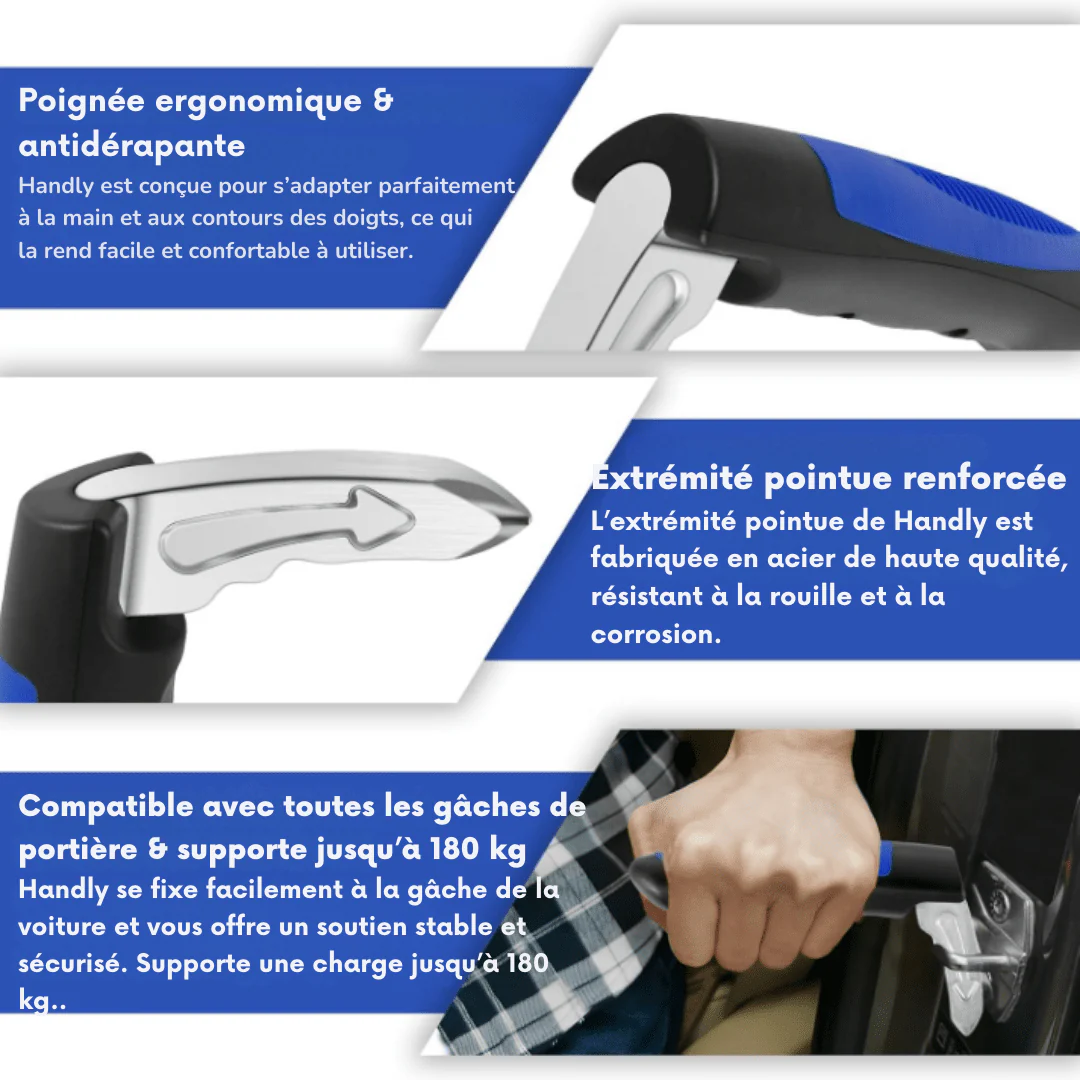 Poignée ergonomique & antidérapante

Handly est conçue pour s'adapter parfaitement à la main et aux contours des doigts, ce qui la rend facile et confortable à utiliser.

Extrémité pointue renforcée

L'extrémité pointue de Handly est fabriquée en acier de haute qualité, résistant à la rouille et à la corrosion.

Compatible avec toutes les gâches de portière & supporte jusqu'à 180 kg

Handly se fixe facilement à la gâche de la voiture et vous offre un soutien stable et sécurisé. Supporte une charge jusqu'à 180 kg..